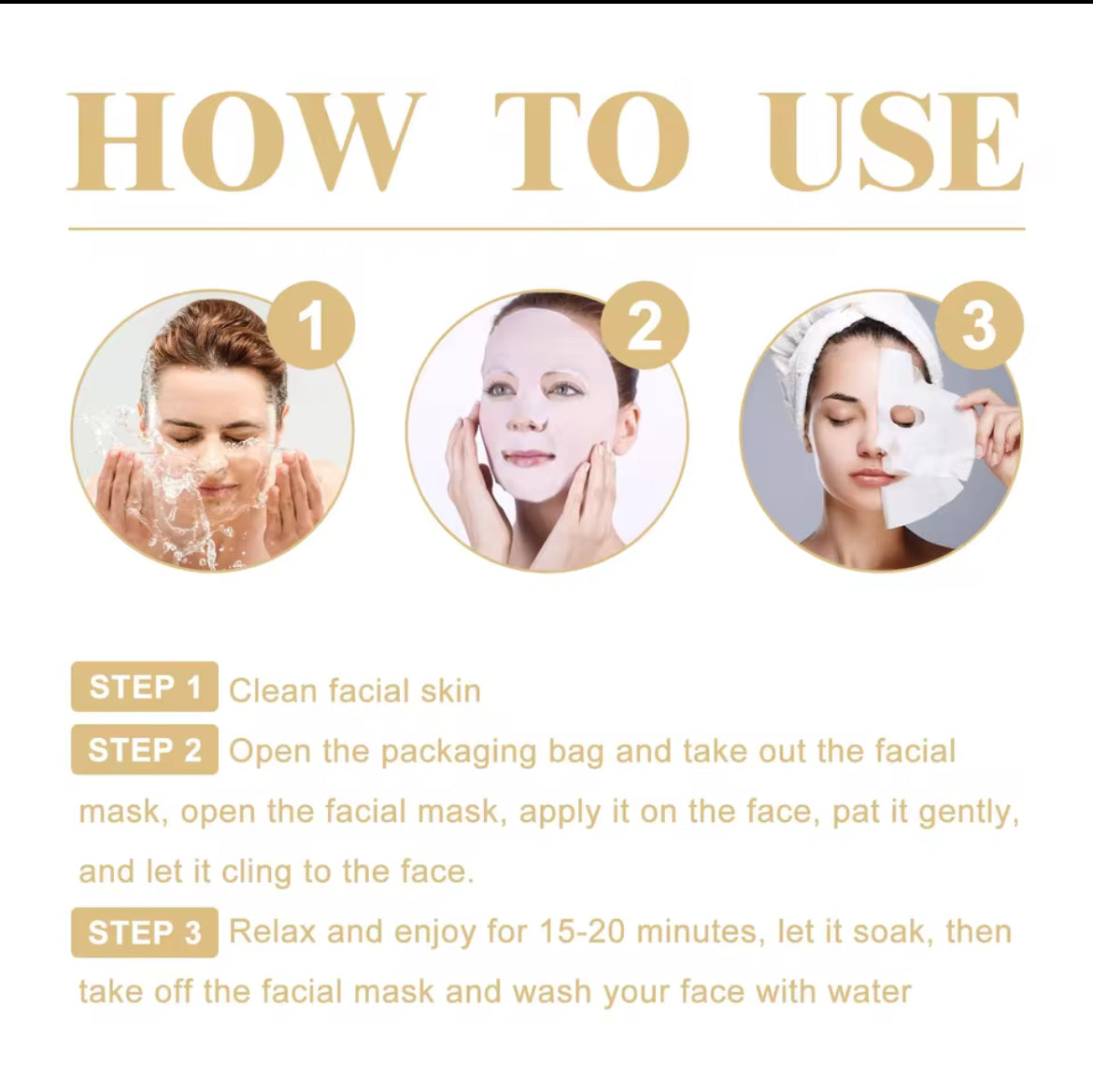 HOW TO USE

1

2

3

STEP 1 Clean facial skin

STEP 2 Open the packaging bag and take out the facial mask, open the facial mask, apply it on the face, pat it gently, and let it cling to the face.

STEP 3 Relax and enjoy for 15-20 minutes, let it soak, then take off the facial mask and wash your face with water