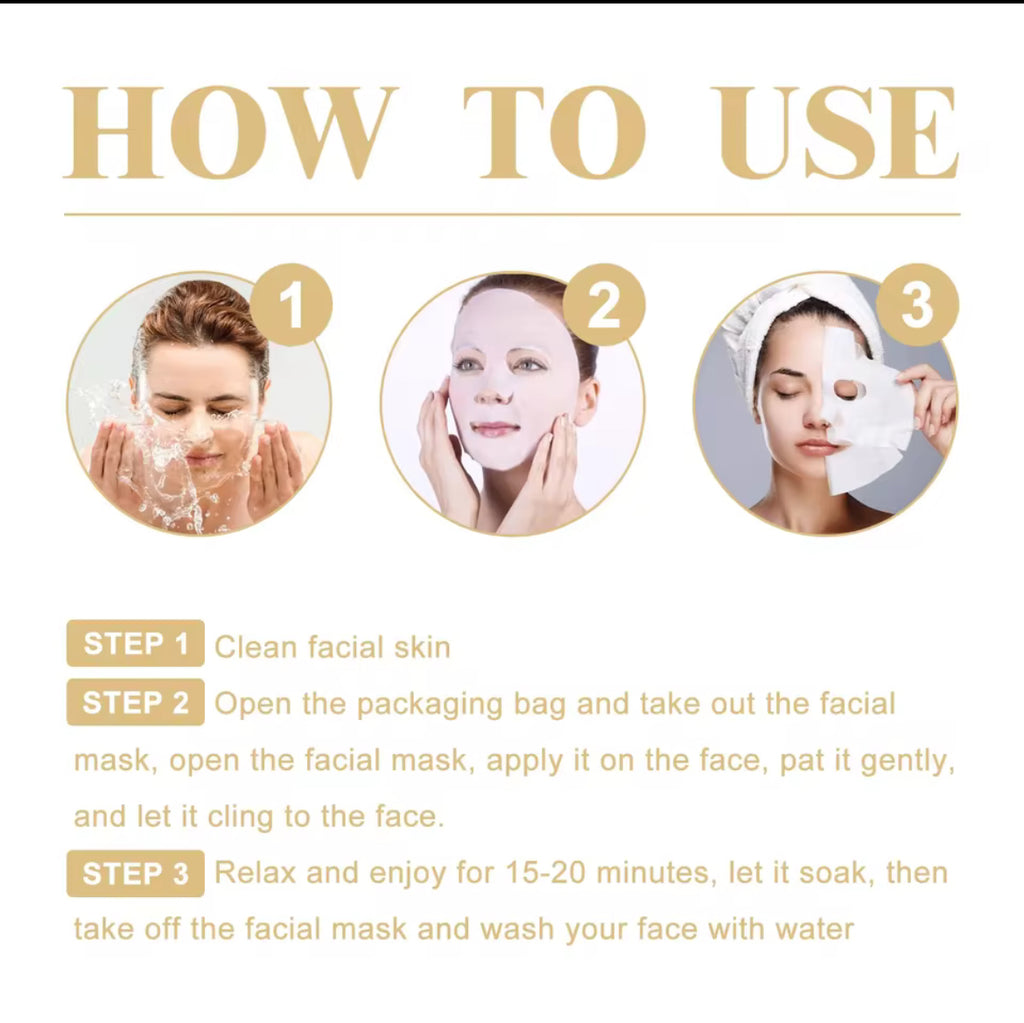 HOW TO USE

1

2

3

STEP 1 Clean facial skin

STEP 2 Open the packaging bag and take out the facial mask, open the facial mask, apply it on the face, pat it gently, and let it cling to the face.

STEP 3 Relax and enjoy for 15-20 minutes, let it soak, then take off the facial mask and wash your face with water